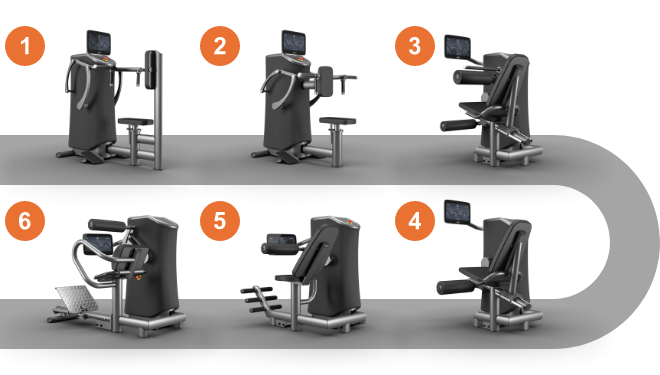 1
2
3
6
5
4