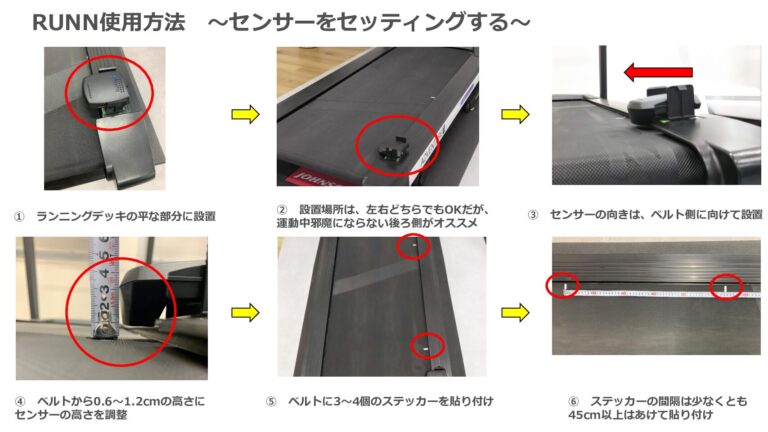 RUNN使用方法　～センサーをセッティングする～

①　ランニングデッキの平な部分に設置

②　設置場所は、左右どちらでもOKだが、運動中邪魔にならない後ろ側がオススメ

③　センサーの向きは、ベルト側に向けて設置

④　ベルトから0.6～1.2cmの高さにセンサーの高さを調整

⑤　ベルトに3～4個のステッカーを貼り付け

⑥　ステッカーの間隔は少なくとも45cm以上はあけて貼り付け