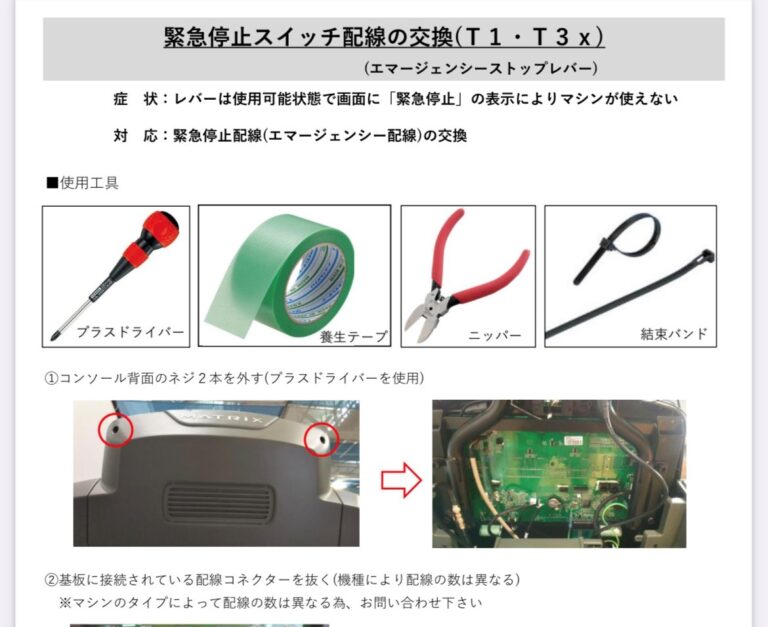 緊急停止スイッチ配線の交換(Ｔ１・Ｔ３ｘ)

(エマージェンシーストップレバー)

症　状：レバーは使用可能状態で画面に「緊急停止」の表示によりマシンが使えない

対　応：緊急停止配線(エマージェンシー配線)の交換

■使用工具

プラスドライバー

養生テープ

ニッパー

結束バンド

①コンソール背面のネジ２本を外す(プラスドライバーを使用)

MATRIX

②基板に接続されている配線コネクターを抜く(機種により配線の数は異なる)
※マシンのタイプによって配線の数は異なる為、お問い合わせ下さい