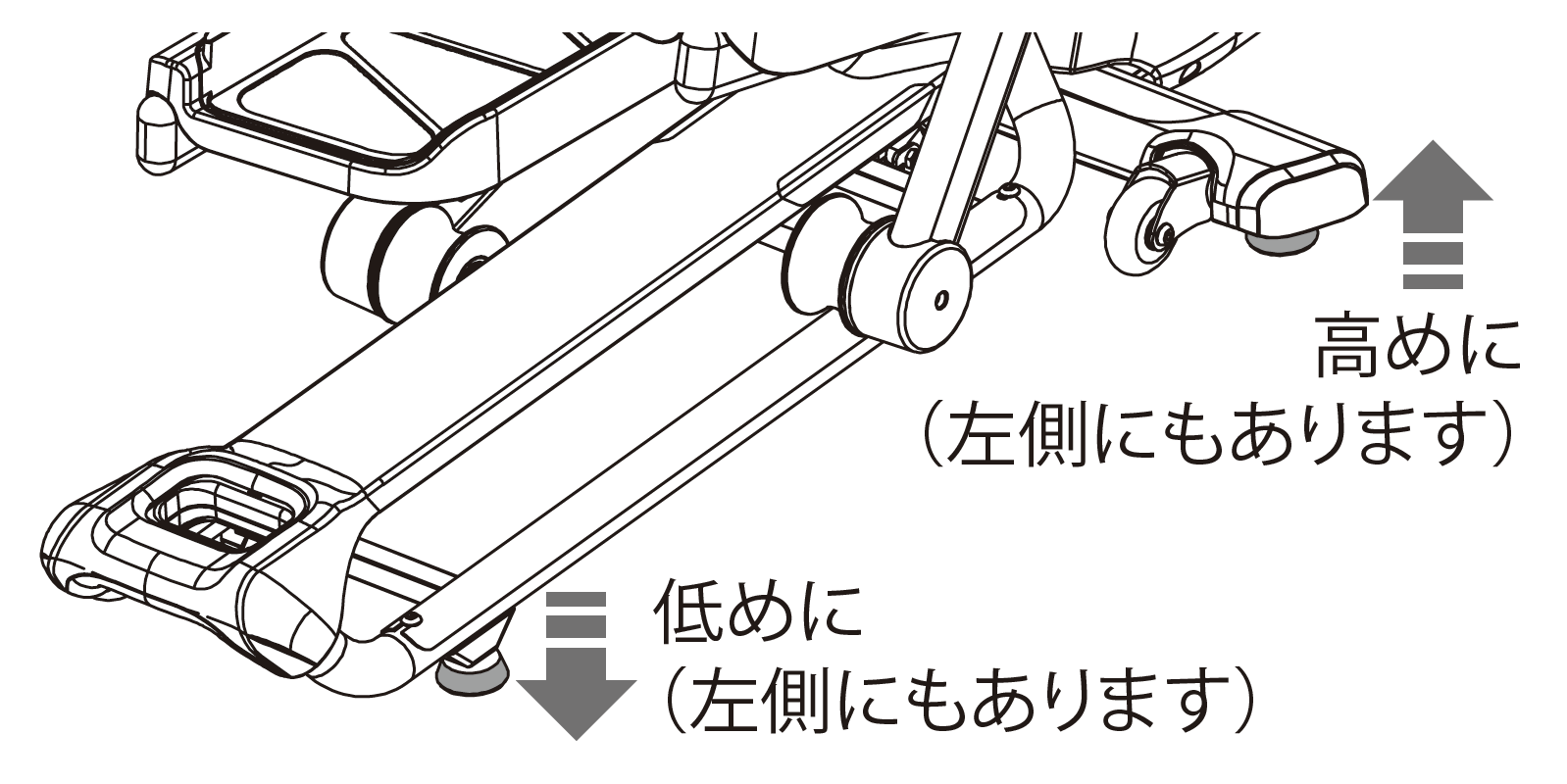 高めに
（左側にもあります）

低めに
（左側にもあります）